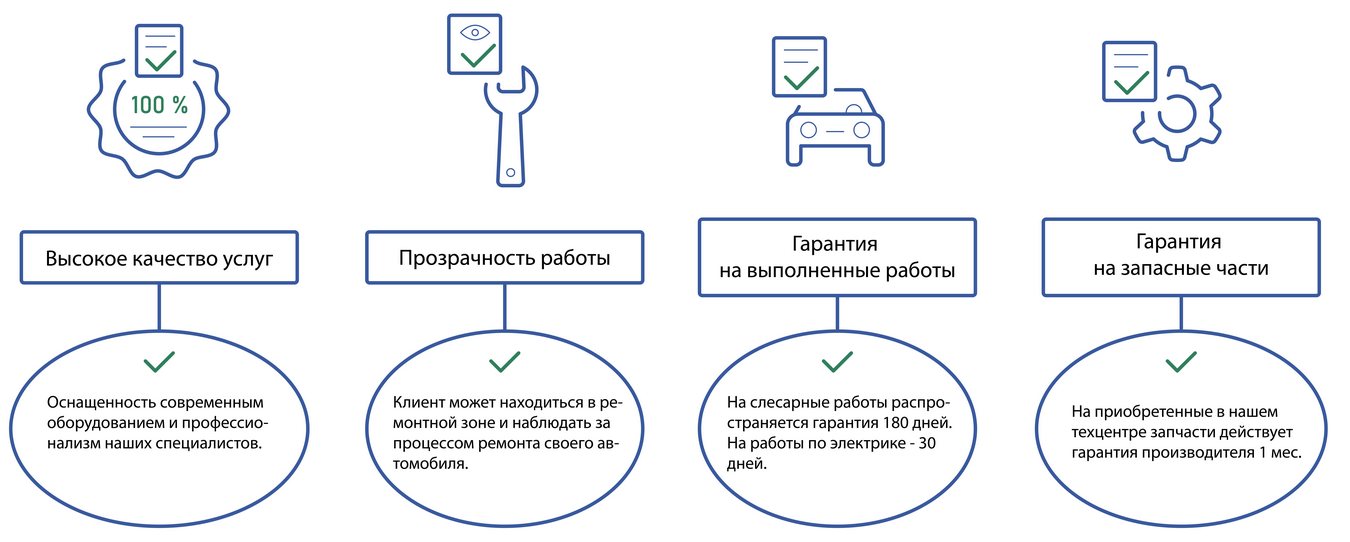 100 %

Высокое качество услуг

Оснащенность современным оборудованием и профессионализм наших специалистов.

Прозрачность работы

Клиент может находиться в ремонтной зоне и наблюдать за процессом ремонта своего автомобиля.

Гарантия на выполненные работы

На слесарные работы распространяется гарантия 180 дней. На работы по электрике - 30 дней.

Гарантия на запасные части

На приобретенные в нашем техцентре запчасти действует гарантия производителя 1 мес.